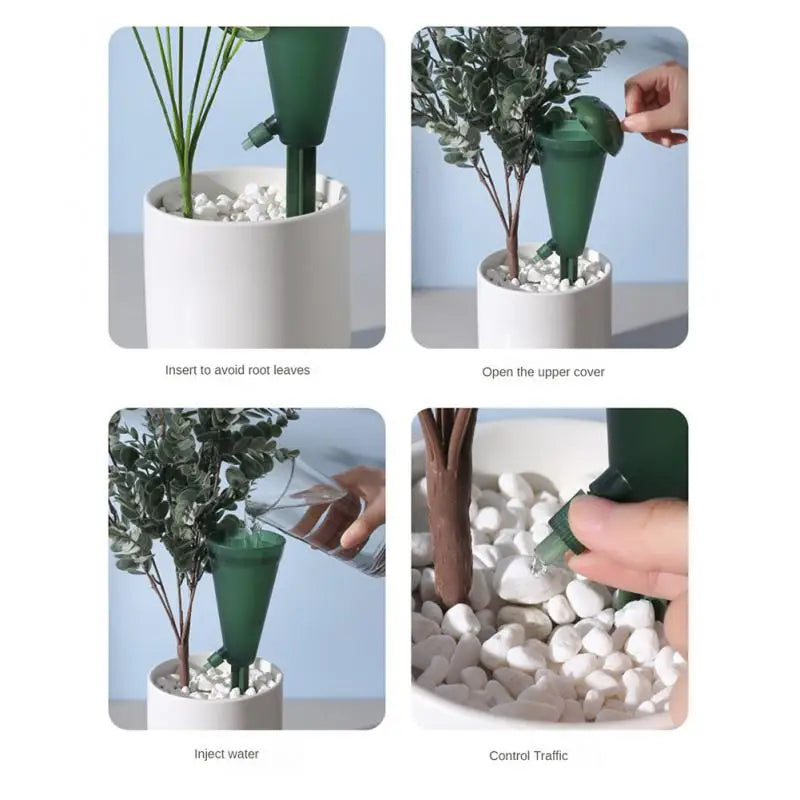 Insert to avoid root leaves

Open the upper cover

Inject water

Control Traffic