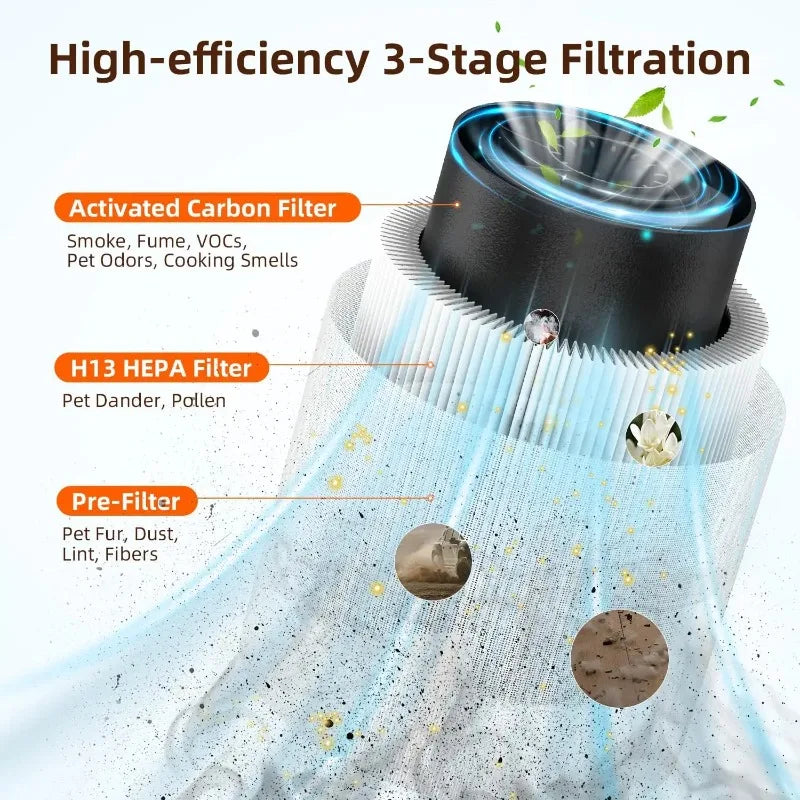 High-efficiency 3-Stage Filtration

Activated Carbon Filter

Smoke, Fume, VOCs, Pet Odors, Cooking Smells

H13 HEPA Filter

Pet Dander, Pollen

Pre-Filter

Pet Fur, Dust, Lint, Fibers